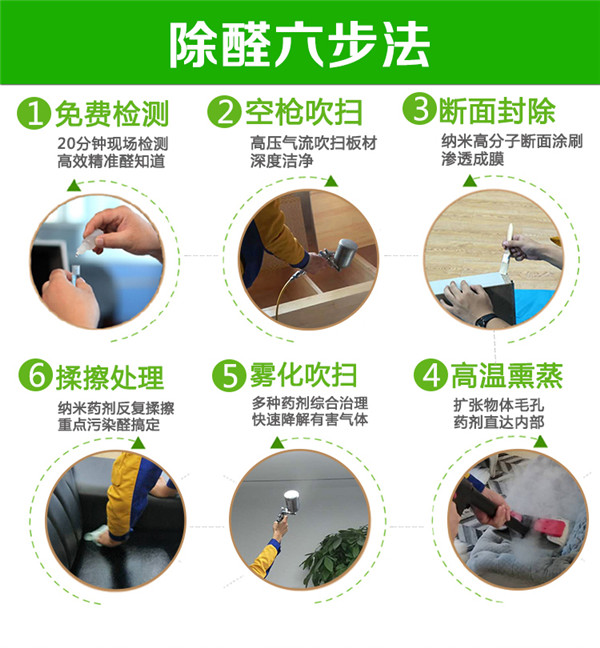 除醛六步法

1 免费检测
20分钟现场检测
高效精准醛知道

2 空枪吹扫
高压气流吹扫板材
深度洁净

3 断面封除
纳米高分子断面涂刷
渗透成膜

6 揉擦处理
纳米药剂反复揉擦
重点污染醛搞定

5 雾化吹扫
多种药剂综合治理
快速降解有害气体

4 高温熏蒸
扩张物体毛孔
药剂直达内部